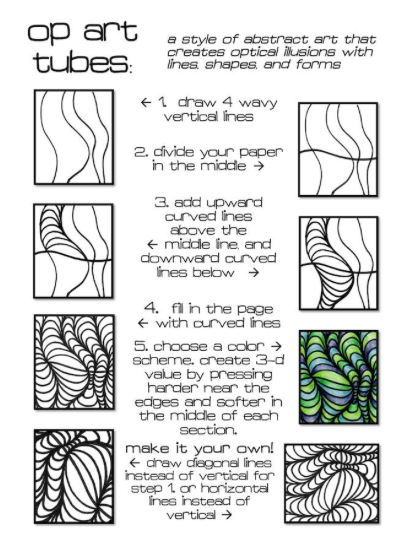 op art tubes:

a style of abstract art that creates optical illusions with lines, shapes, and forms

← 1. draw 4 wavy vertical lines

2. divide your paper in the middle →

3. add upward curved lines above the ← middle line, and downward curved lines below →

4. fill in the page ← with curved lines

5. choose a color → scheme. create 3-d value by pressing harder near the edges and softer in the middle of each section.

make it your own! ← draw diagonal lines instead of vertical for step 1, or horizontal lines instead of vertical →